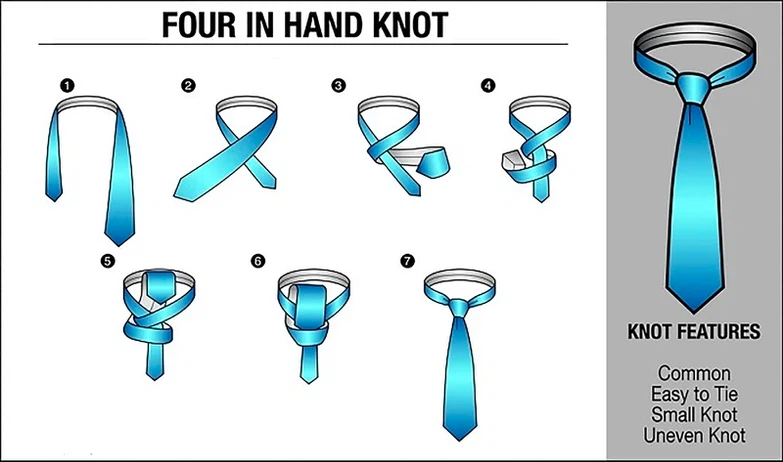 FOUR IN HAND KNOT

1

2

3

4

5

6

7

KNOT FEATURES

Common
Easy to Tie
Small Knot
Uneven Knot